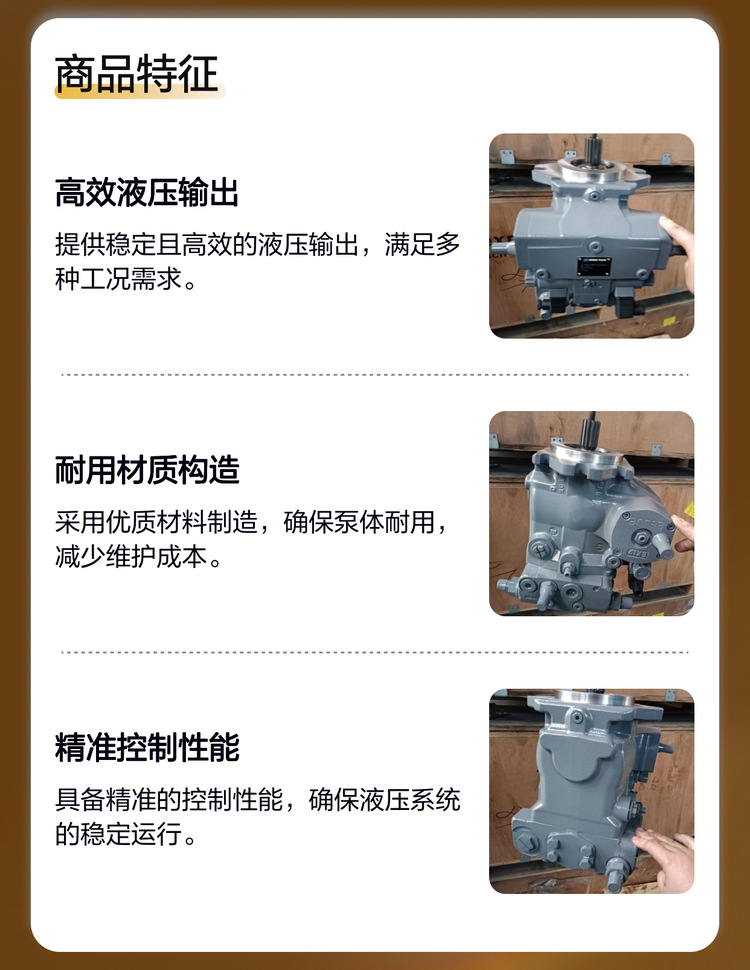 商品特征

高效液压输出

提供稳定且高效的液压输出，满足多种工况需求。

耐用材质构造

采用优质材料制造，确保泵体耐用，减少维护成本。

精准控制性能

具备精准的控制性能，确保液压系统的稳定运行。