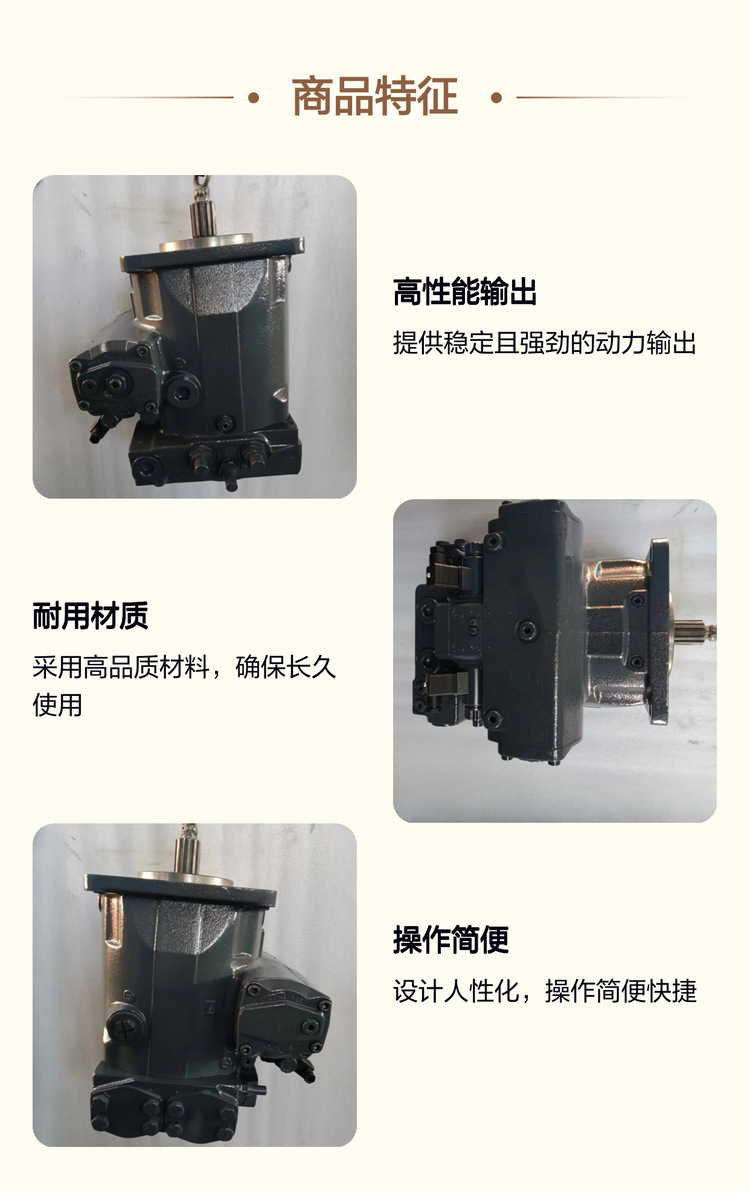 商品特征

高性能输出

提供稳定且强劲的动力输出

耐用材质

采用高品质材料，确保长久使用

操作简便

设计人性化，操作简便快捷